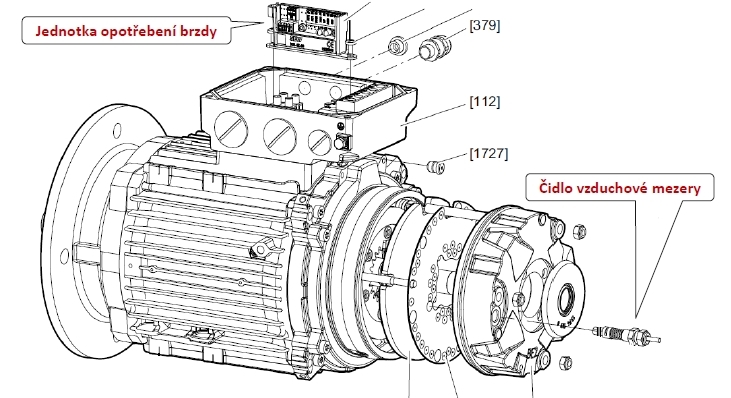 Jednotka opotřebení brzdy

[379]

[112]

[1727]

Čidlo vzduchové mezery